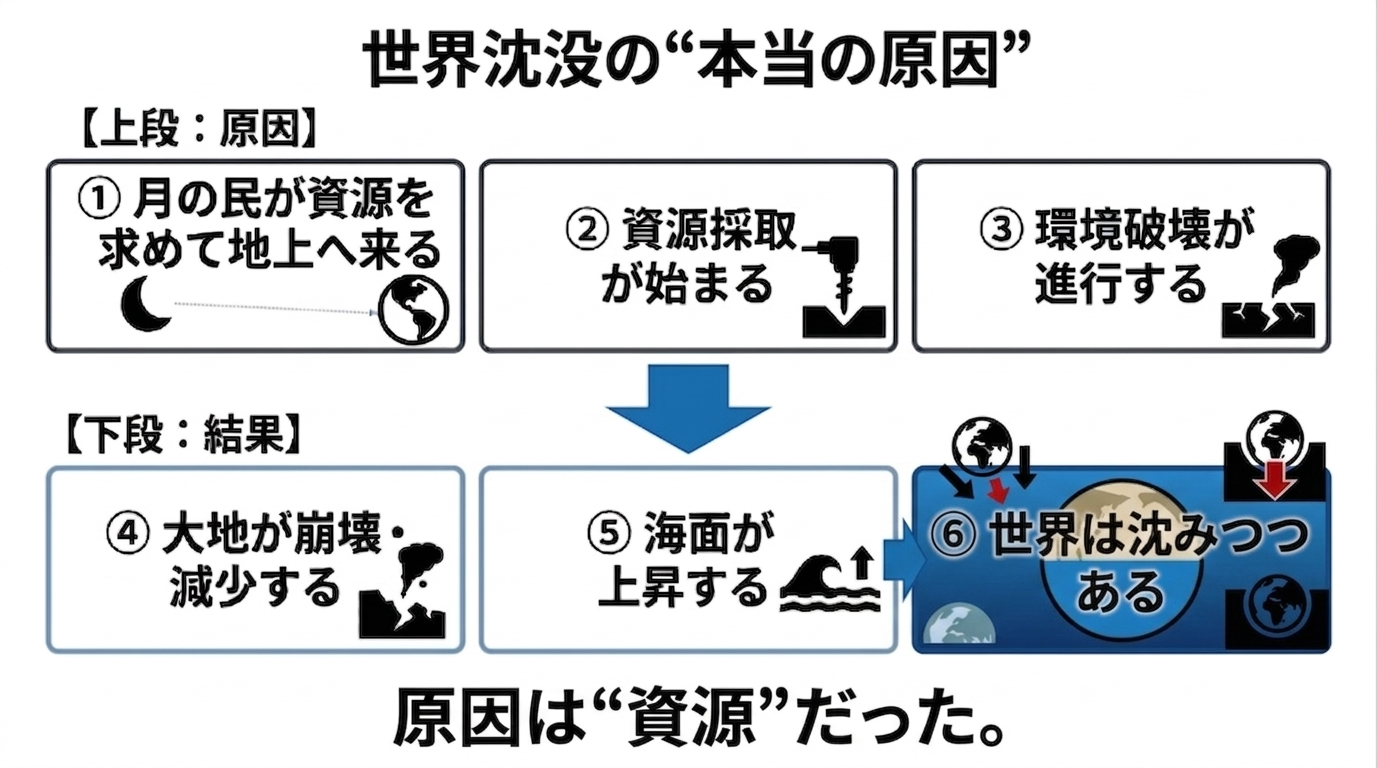 世界沈没の“本当の原因”

【上段：原因】

① 月の民が資源を求めて地上へ来る

② 資源採取が始まる

③ 環境破壊が進行する

【下段：結果】

④ 大地が崩壊・減少する

⑤ 海面が上昇する

⑥ 世界は沈みつつある

原因は“資源”だった。